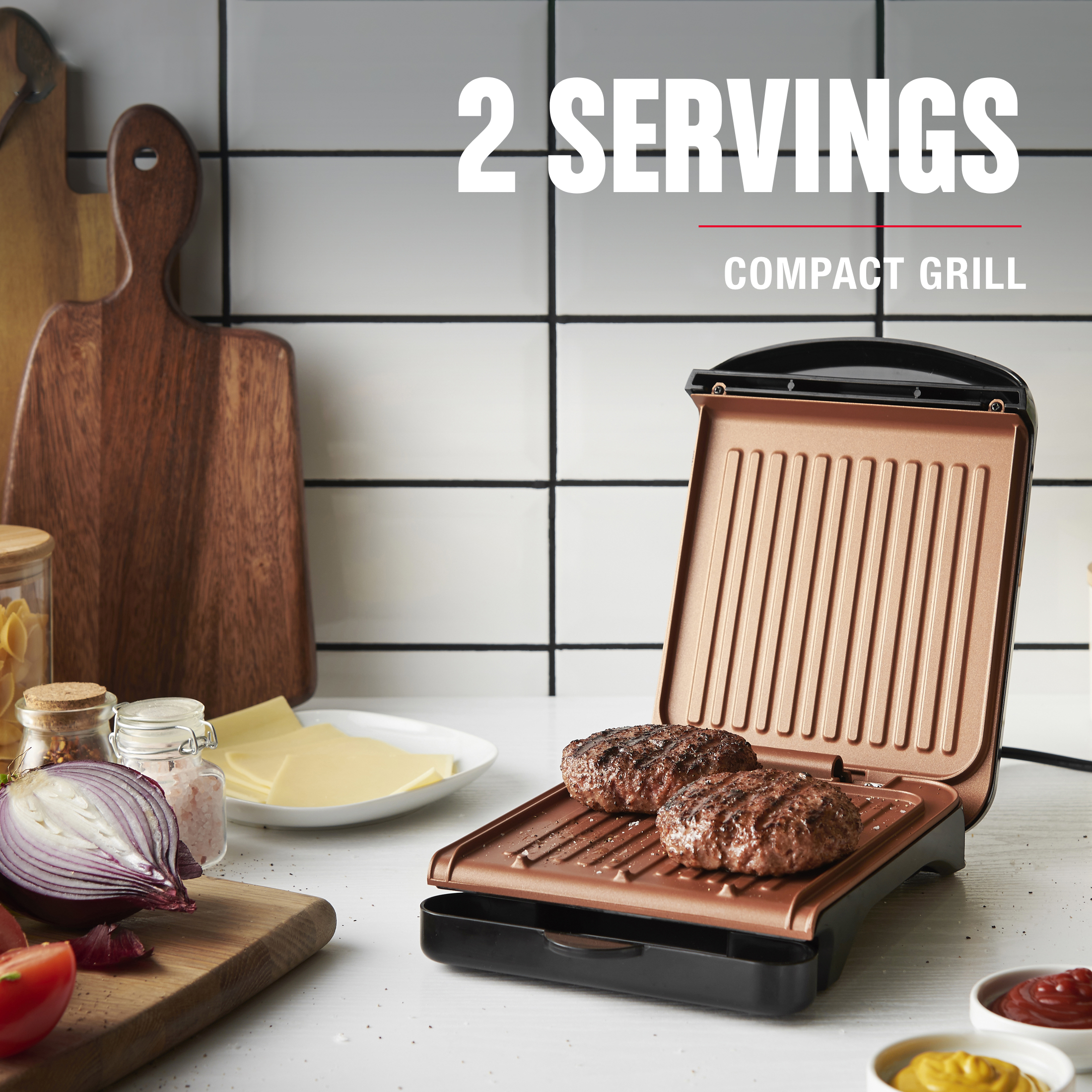 2 SERVINGS

COMPACT GRILL